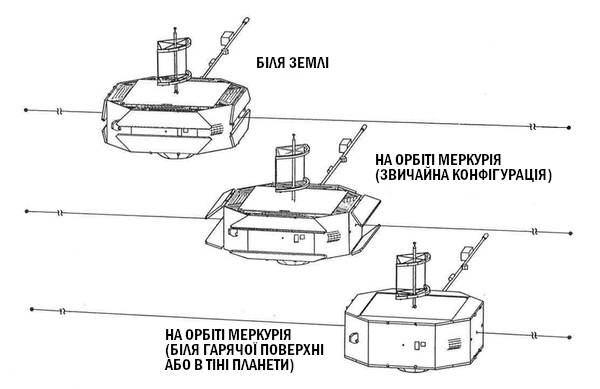 БІЛЯ ЗЕМЛІ

НА ОРБІТІ МЕРКУРІЯ
(ЗВИЧАЙНА КОНФІГУРАЦІЯ)

НА ОРБІТІ МЕРКУРІЯ
(БІЛЯ ГАРЯЧОЇ ПОВЕРХНІ
АБО В ТІНІ ПЛАНЕТИ)