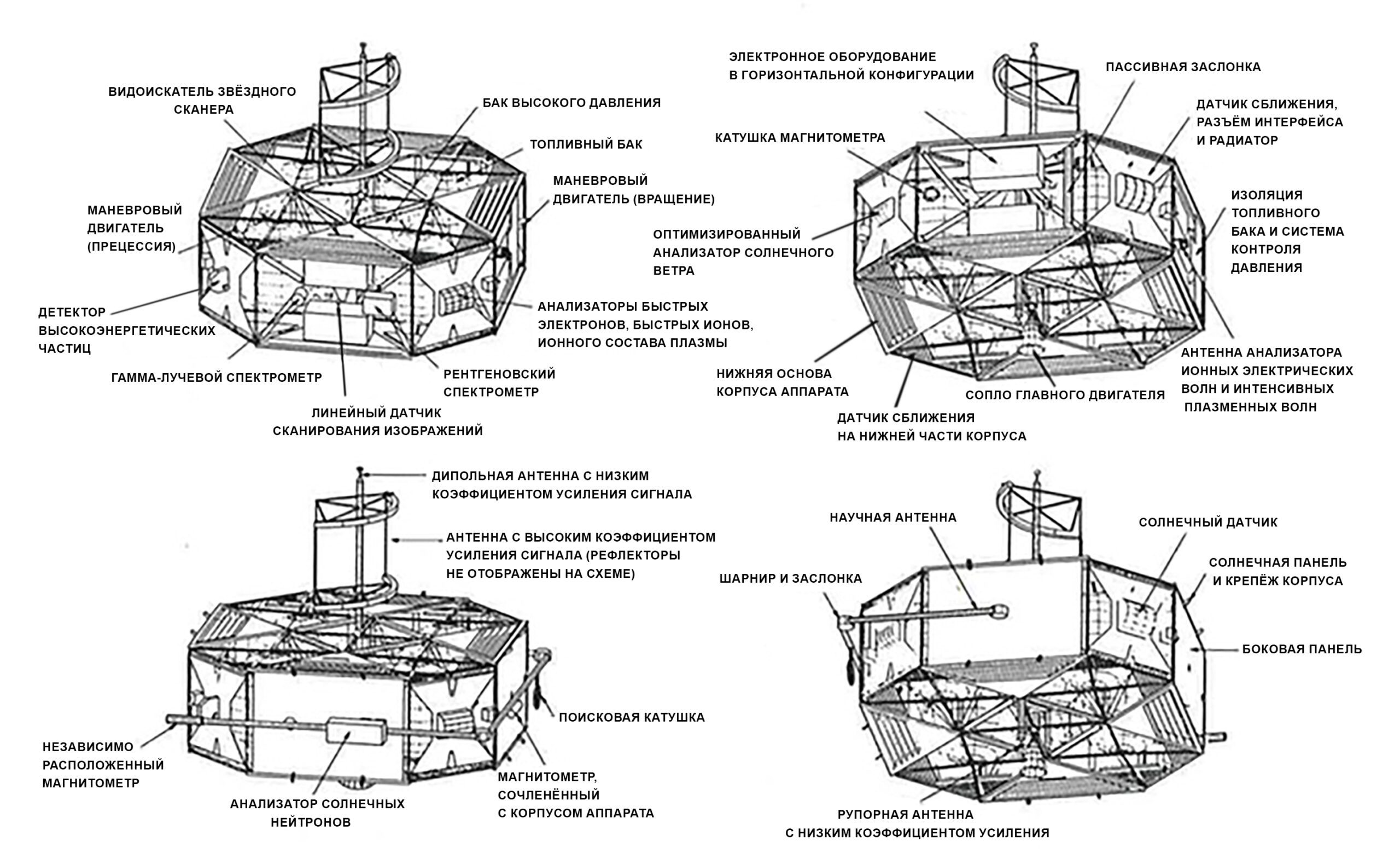 ВИДОИСКАТЕЛЬ ЗВЁЗДНОГО СКАНЕРА

БАК ВЫСОКОГО ДАВЛЕНИЯ

ТОПЛИВНЫЙ БАК

МАНЕВРОВЫЙ ДВИГАТЕЛЬ (ВРАЩЕНИЕ)

МАНЕВРОВЫЙ ДВИГАТЕЛЬ (ПРЕЦЕССИЯ)

ДЕТЕКТОР ВЫСОКОЭНЕРГЕТИЧЕСКИХ ЧАСТИЦ

АНАЛИЗАТОРЫ БЫСТРЫХ ЭЛЕКТРОНОВ, БЫСТРЫХ ИОНОВ, ИОННОГО СОСТАВА ПЛАЗМЫ

ГАММА-ЛУЧЕВОЙ СПЕКТРОМЕТР

РЕНТГЕНОВСКИЙ СПЕКТРОМЕТР

ЛИНЕЙНЫЙ ДАТЧИК СКАНИРОВАНИЯ ИЗОБРАЖЕНИЙ

ЭЛЕКТРОННОЕ ОБОРУДОВАНИЕ В ГОРИЗОНТАЛЬНОЙ КОНФИГУРАЦИИ

ПАССИВНАЯ ЗАСЛОНКА

ДАТЧИК СБЛИЖЕНИЯ, РАЗЪЁМ ИНТЕРФЕЙСА И РАДИАТОР

КАТУШКА МАГНИТОМЕТРА

ИЗОЛЯЦИЯ ТОПЛИВНОГО БАКА И СИСТЕМА КОНТРОЛЯ ДАВЛЕНИЯ

ОПТИМИЗИРОВАННЫЙ АНАЛИЗАТОР СОЛНЕЧНОГО ВЕТРА

АНТЕННА АНАЛИЗАТОРА ИОННЫХ ЭЛЕКТРИЧЕСКИХ ВОЛН И ИНТЕНСИВНЫХ ПЛАЗМЕННЫХ ВОЛН

НИЖНЯЯ ОСНОВА КОРПУСА АППАРАТА

СОПЛО ГЛАВНОГО ДВИГАТЕЛЯ

ДАТЧИК СБЛИЖЕНИЯ НА НИЖНЕЙ ЧАСТИ КОРПУСА

ДИПОЛЬНАЯ АНТЕННА С НИЗКИМ КОЭФФИЦИЕНТОМ УСИЛЕНИЯ СИГНАЛА

АНТЕННА С ВЫСОКИМ КОЭФФИЦИЕНТОМ УСИЛЕНИЯ СИГНАЛА (РЕФЛЕКТОРЫ НЕ ОТОБРАЖЕНЫ НА СХЕМЕ)

ПОИСКОВАЯ КАТУШКА

НЕЗАВИСИМО РАСПОЛОЖЕННЫЙ МАГНИТОМЕТР

МАГНИТОМЕТР, СОЧЛЕНЁННЫЙ С КОРПУСОМ АППАРАТА

АНАЛИЗАТОР СОЛНЕЧНЫХ НЕЙТРОНОВ

НАУЧНАЯ АНТЕННА

СОЛНЕЧНЫЙ ДАТЧИК

СОЛНЕЧНАЯ ПАНЕЛЬ И КРЕПЁЖ КОРПУСА

ШАРНИР И ЗАСЛОНКА

БОКОВАЯ ПАНЕЛЬ

РУПОРНАЯ АНТЕННА С НИЗКИМ КОЭФФИЦИЕНТОМ УСИЛЕНИЯ