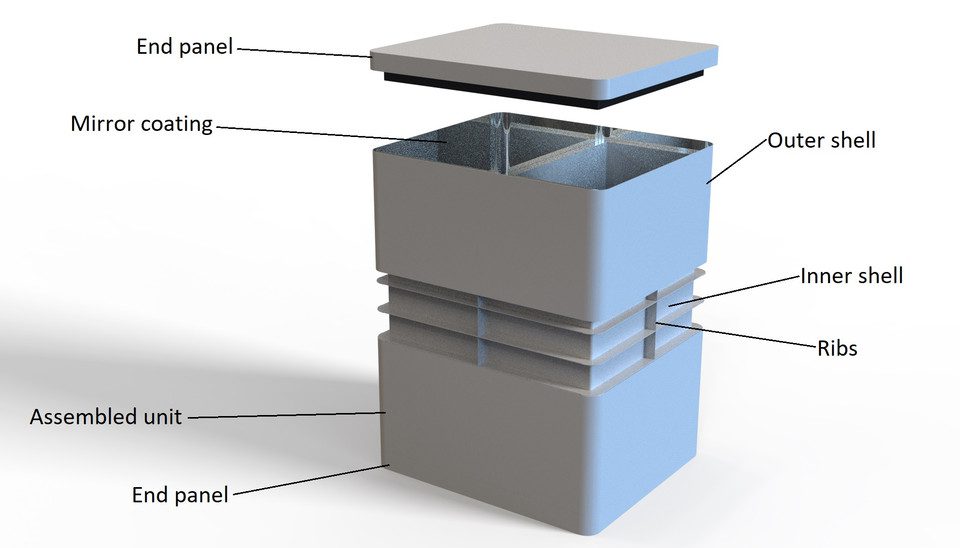 End panel
Mirror coating
Outer shell
Inner shell
Ribs
Assembled unit
End panel