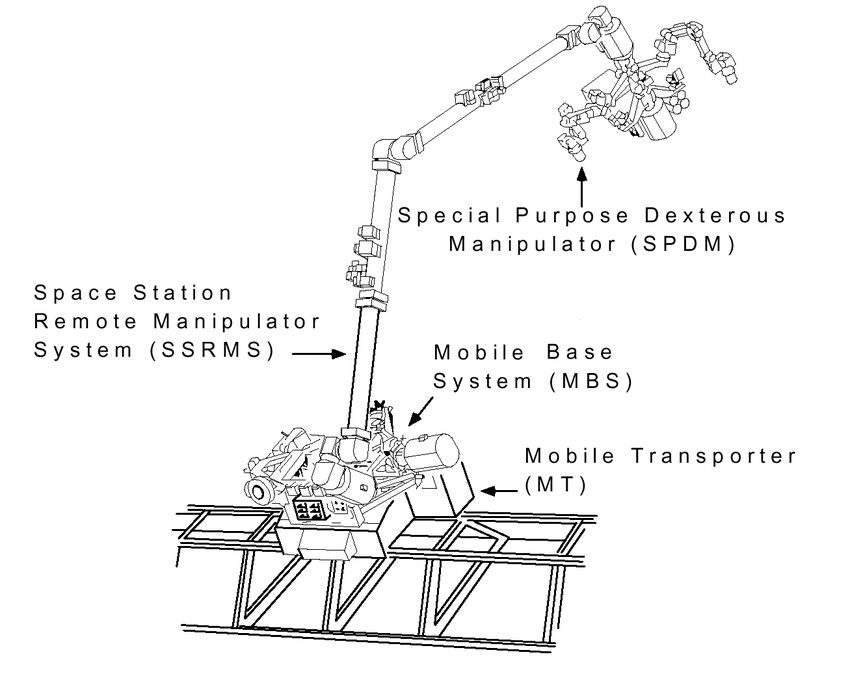 Special Purpose Dexterous Manipulator (SPDM)

Space Station Remote Manipulator System (SSRMS)

Mobile Base System (MBS)

Mobile Transporter (MT)