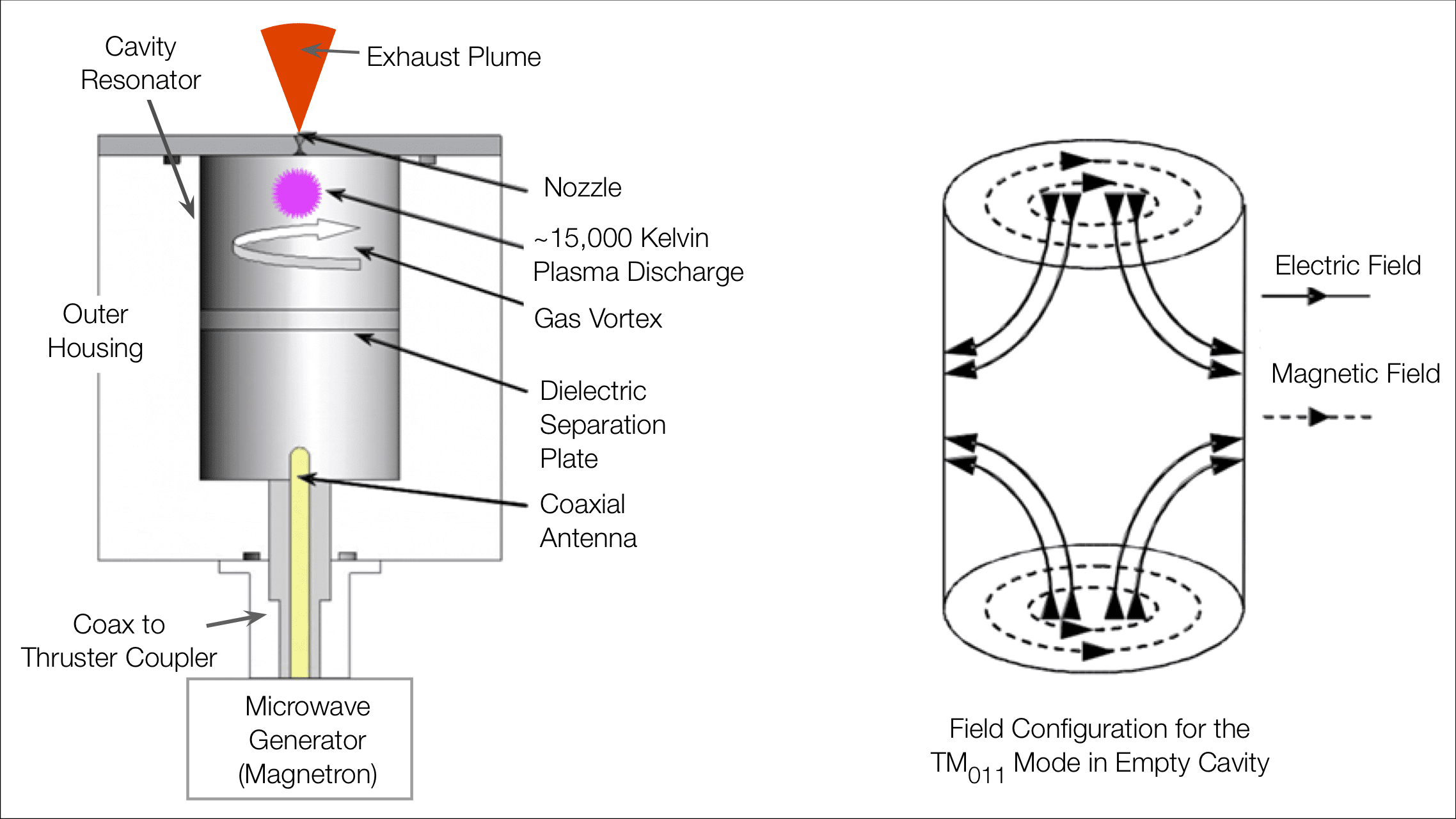 Cavity Resonator

Exhaust Plume

Nozzle

~15,000 Kelvin Plasma Discharge

Gas Vortex

Outer Housing

Dielectric Separation Plate

Coaxial Antenna

Coax to Thruster Coupler

Microwave Generator (Magnetron)

Electric Field

Magnetic Field

Field Configuration for the $TM_{011}$ Mode in Empty Cavity