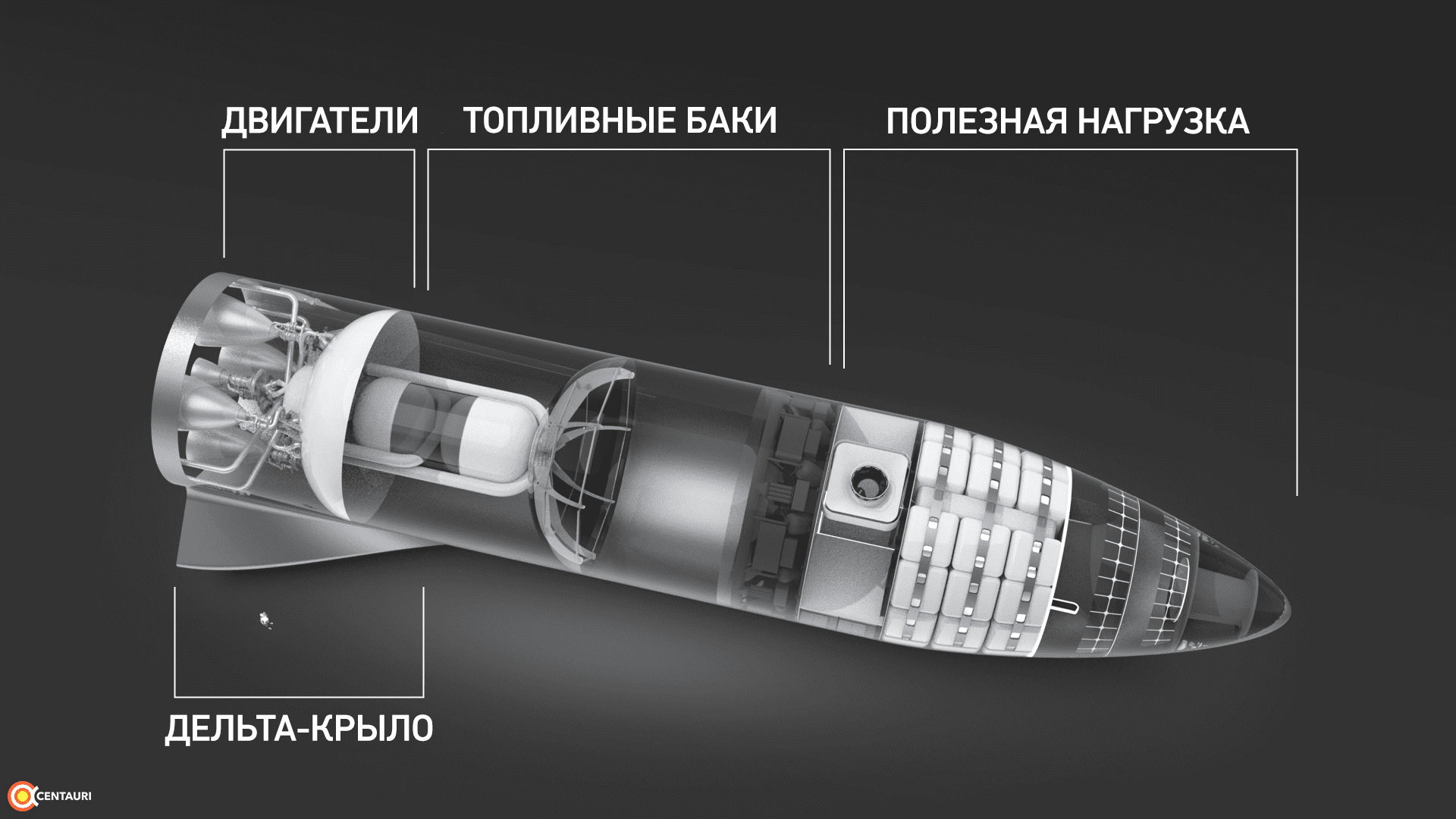 ДВИГАТЕЛИ

ТОПЛИВНЫЕ БАКИ

ПОЛЕЗНАЯ НАГРУЗКА

ДЕЛЬТА-КРЫЛО

CENTAURI